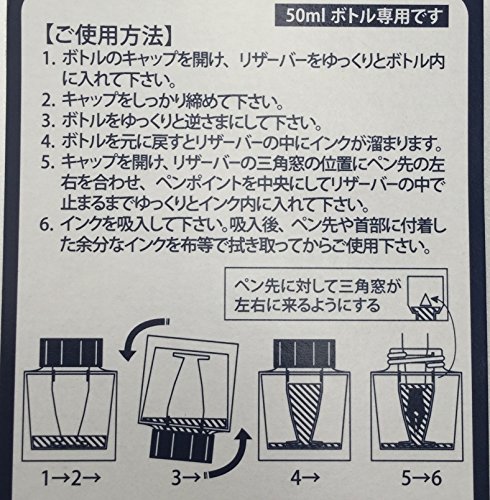 50ml ボトル専用です

【ご使用方法】

1. ボトルのキャップを開け、リザーバーをゆっくりとボトル内に入れて下さい。
2. キャップをしっかり締めて下さい。
3. ボトルをゆっくりと逆さまにして下さい。
4. ボトルを元に戻すとリザーバーの中にインクが溜まります。
5. キャップを開け、リザーバーの三角窓の位置にペン先の左右を合わせ、ペンポイントを中央にしてリザーバーの中で止まるまでゆっくりとインク内に入れて下さい。
6. インクを吸入して下さい。吸入後、ペン先や首部に付着した余分なインクを布等で拭き取ってからご使用下さい。

ペン先に対して三角窓が左右に来るようにする

1→2→

3→

4→

5→6