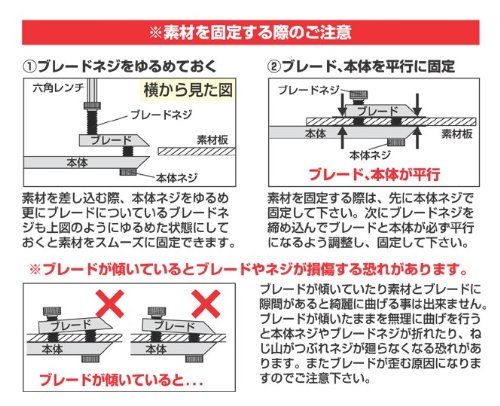 ※素材を固定する際のご注意

①ブレードネジをゆるめておく

六角レンチ

横から見た図

ブレードネジ

ブレード

素材板

本体

本体ネジ

素材を差し込む際、本体ネジをゆるめ更にブレードについているブレードネジも上図のようにゆるめた状態にしておくと素材をスムーズに固定できます。

②ブレード、本体を平行に固定

ブレードネジ

ブレード

本体

素材板

本体ネジ

ブレード、本体が平行

素材を固定する際は、先に本体ネジで固定して下さい。次にブレードネジを締め込んでブレードと本体が必ず平行になるよう調整し、固定して下さい。

※ブレードが傾いているとブレードやネジが損傷する恐れがあります。

ブレード

本体

ブレード

本体

ブレードが傾いていると...

ブレードが傾いていたり素材とブレードに隙間があると綺麗に曲げる事は出来ません。ブレードが傾いたままを無理に曲げを行うと本体ネジやブレードネジが折れたり、ねじ山がつぶれネジが廻らなくなる恐れがあります。またブレードが歪む原因になりますのでご注意下さい。